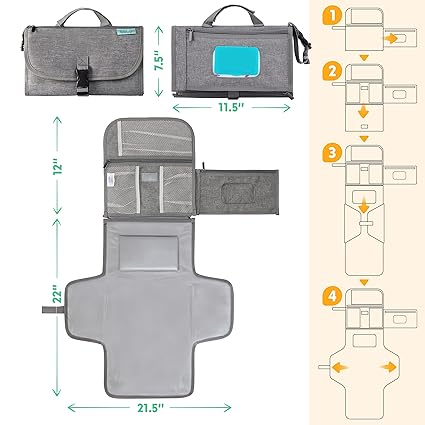 7.5"

11.5"

12"

22"

21.5"

1

2

3

4